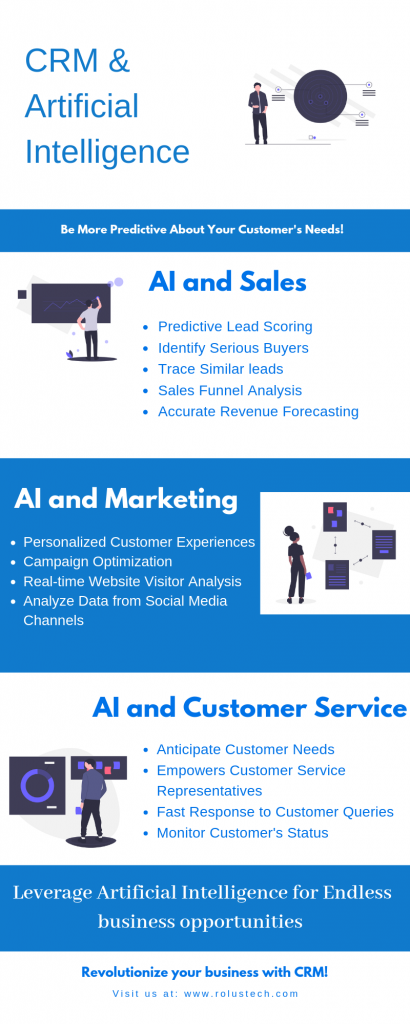 CRM & Artificial Intelligence

Be More Predictive About Your Customer's Needs!

AI and Sales

- Predictive Lead Scoring
- Identify Serious Buyers
- Trace Similar leads
- Sales Funnel Analysis
- Accurate Revenue Forecasting

AI and Marketing

- Personalized Customer Experiences
- Campaign Optimization
- Real-time Website Visitor Analysis
- Analyze Data from Social Media Channels

AI and Customer Service

- Anticipate Customer Needs
- Empowers Customer Service Representatives
- Fast Response to Customer Queries
- Monitor Customer's Status

Leverage Artificial Intelligence for Endless business opportunities

Revolutionize your business with CRM!

Visit us at: www.rolustech.com